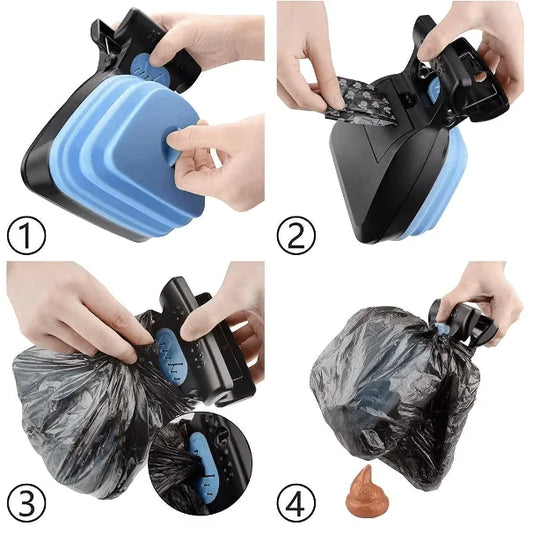 ①
②
③
④